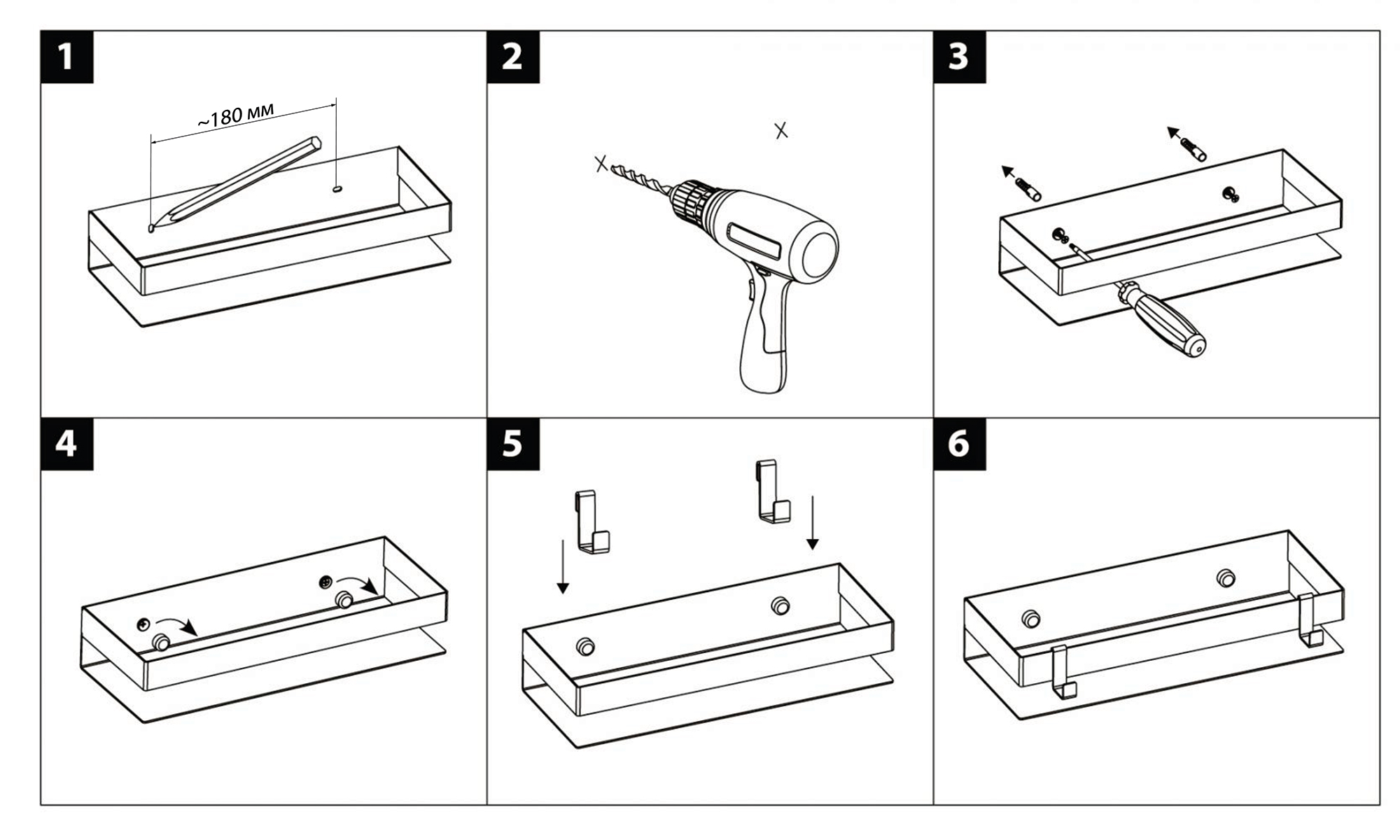 1

~180 мм

2

3

4

5

6